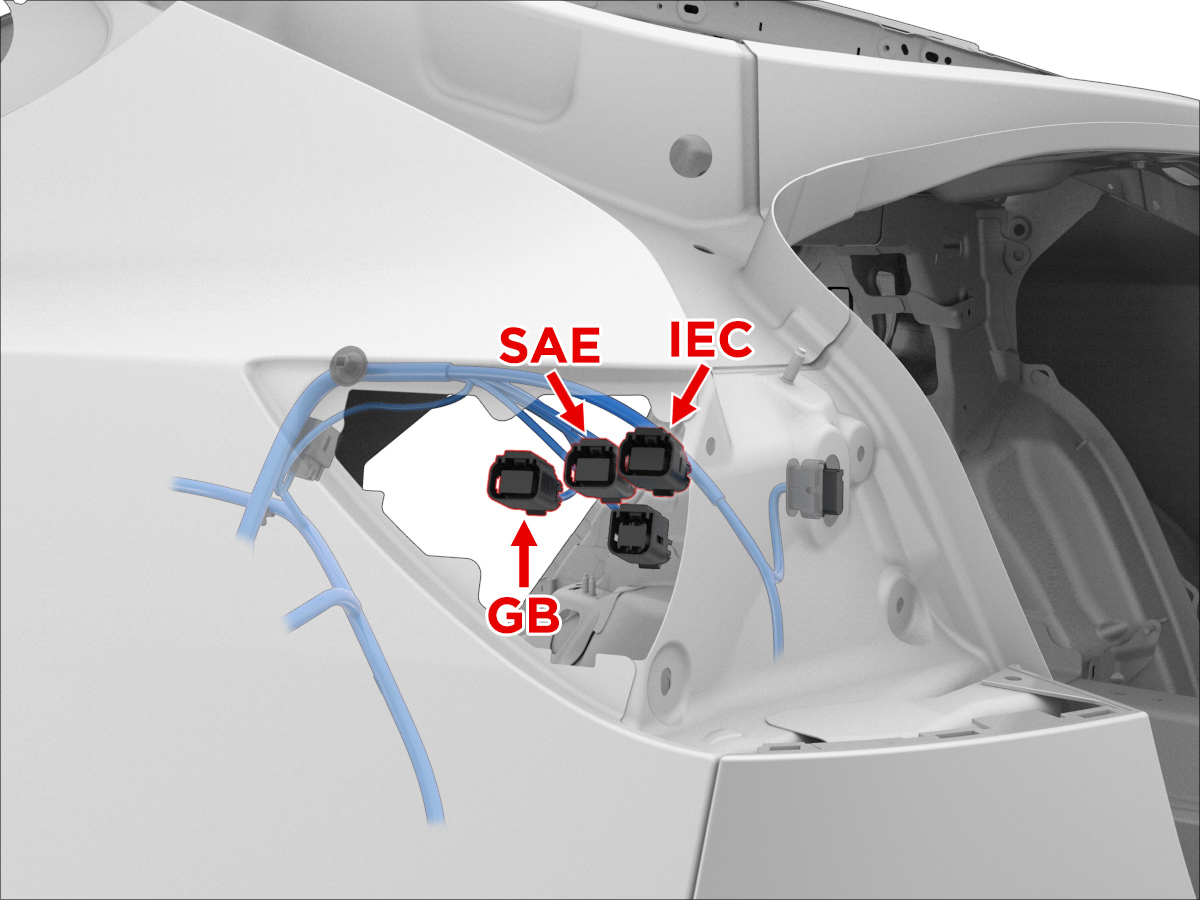 SAE
IEC
GB